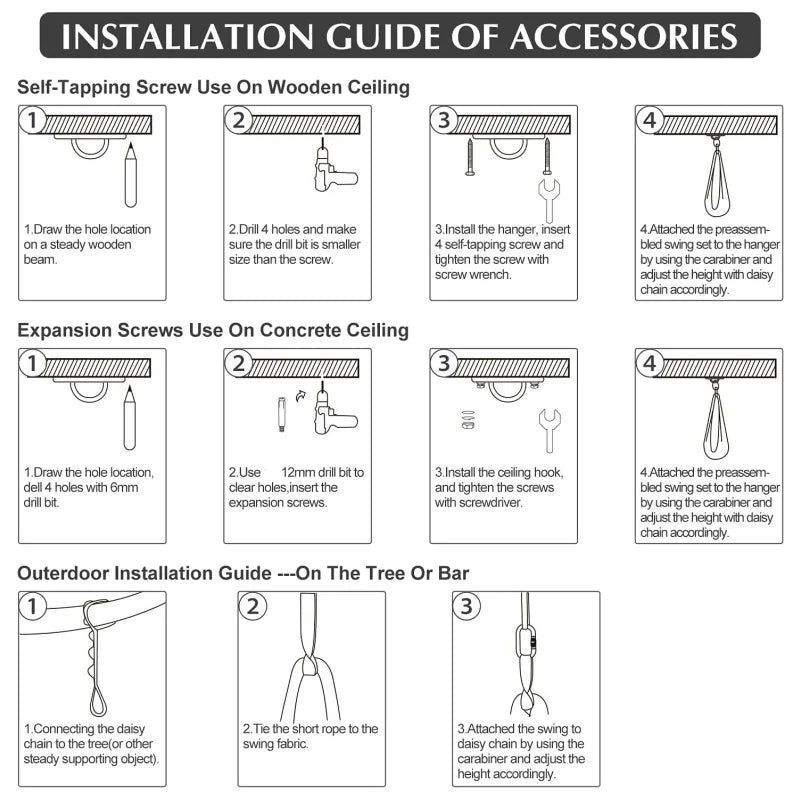 INSTALLATION GUIDE OF ACCESSORIES

Self-Tapping Screw Use On Wooden Ceiling

1

1.Draw the hole location on a steady wooden beam.

2

2.Drill 4 holes and make sure the drill bit is smaller size than the screw.

3

3.Install the hanger, insert 4 self-tapping screw and tighten the screw with screw wrench.

4

4.Attached the preassembled swing set to the hanger by using the carabiner and adjust the height with daisy chain accordingly.

Expansion Screws Use On Concrete Ceiling

1

1.Draw the hole location, dell 4 holes with 6mm drill bit.

2

2.Use 12mm drill bit to clear holes,insert the expansion screws.

3

3.Install the ceiling hook, and tighten the screws with screwdriver.

4

4.Attached the preassembled swing set to the hanger by using the carabiner and adjust the height with daisy chain accordingly.

Outerdoor Installation Guide ---On The Tree Or Bar

1

1.Connecting the daisy chain to the tree(or other steady supporting object).

2

2.Tie the short rope to the swing fabric.

3

3.Attached the swing to daisy chain by using the carabiner and adjust the height accordingly.