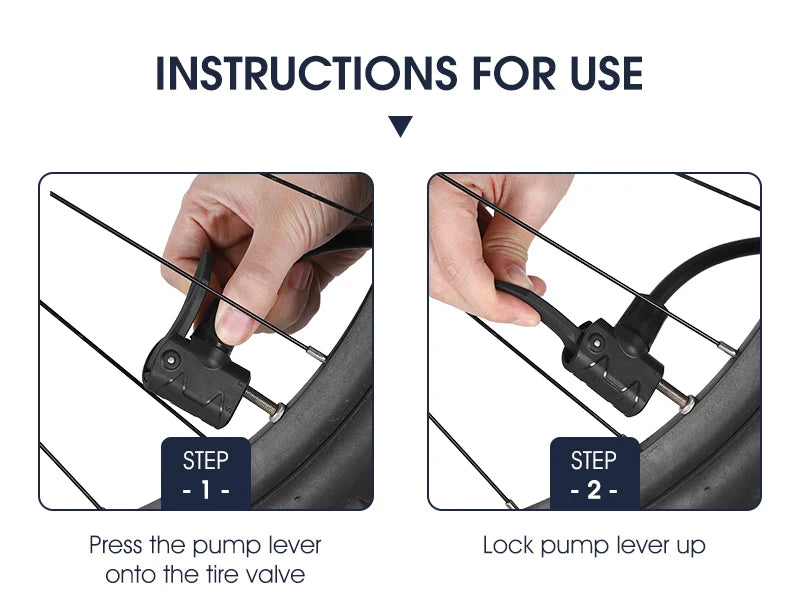 INSTRUCTIONS FOR USE

STEP
- 1 -

Press the pump lever onto the tire valve

STEP
- 2 -

Lock pump lever up